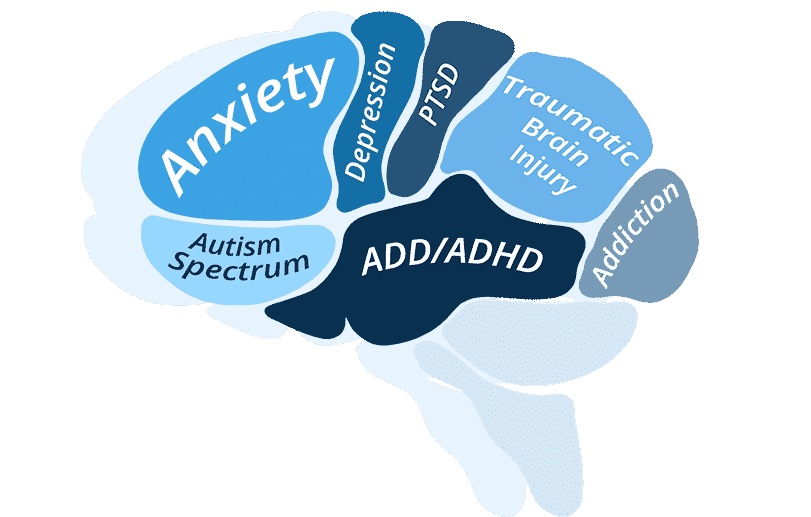 Anxiety
Depression
PTSD
Traumatic Brain Injury
Autism Spectrum
ADD/ADHD
Addiction